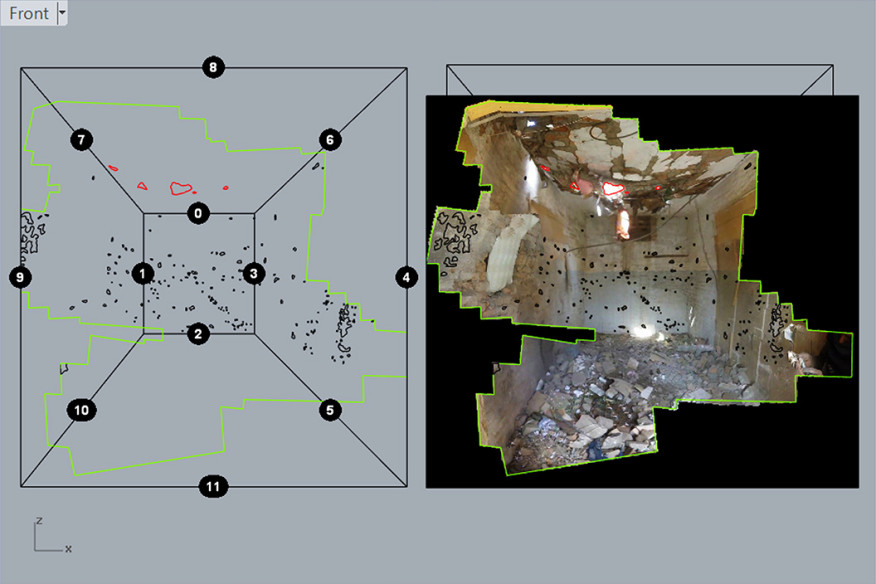 Front

8
7
6
0
9
1
3
4
2
10
5
11

z
x