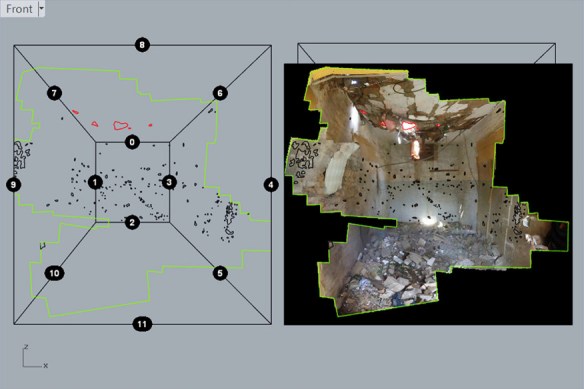 Front

8
7
6
0
9
1
3
4
2
10
5
11

z
x